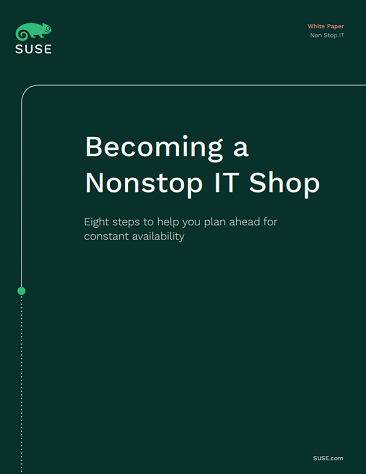 SUSE

White Paper
Non Stop IT

Becoming a Nonstop IT Shop

Eight steps to help you plan ahead for constant availability

SUSE.com